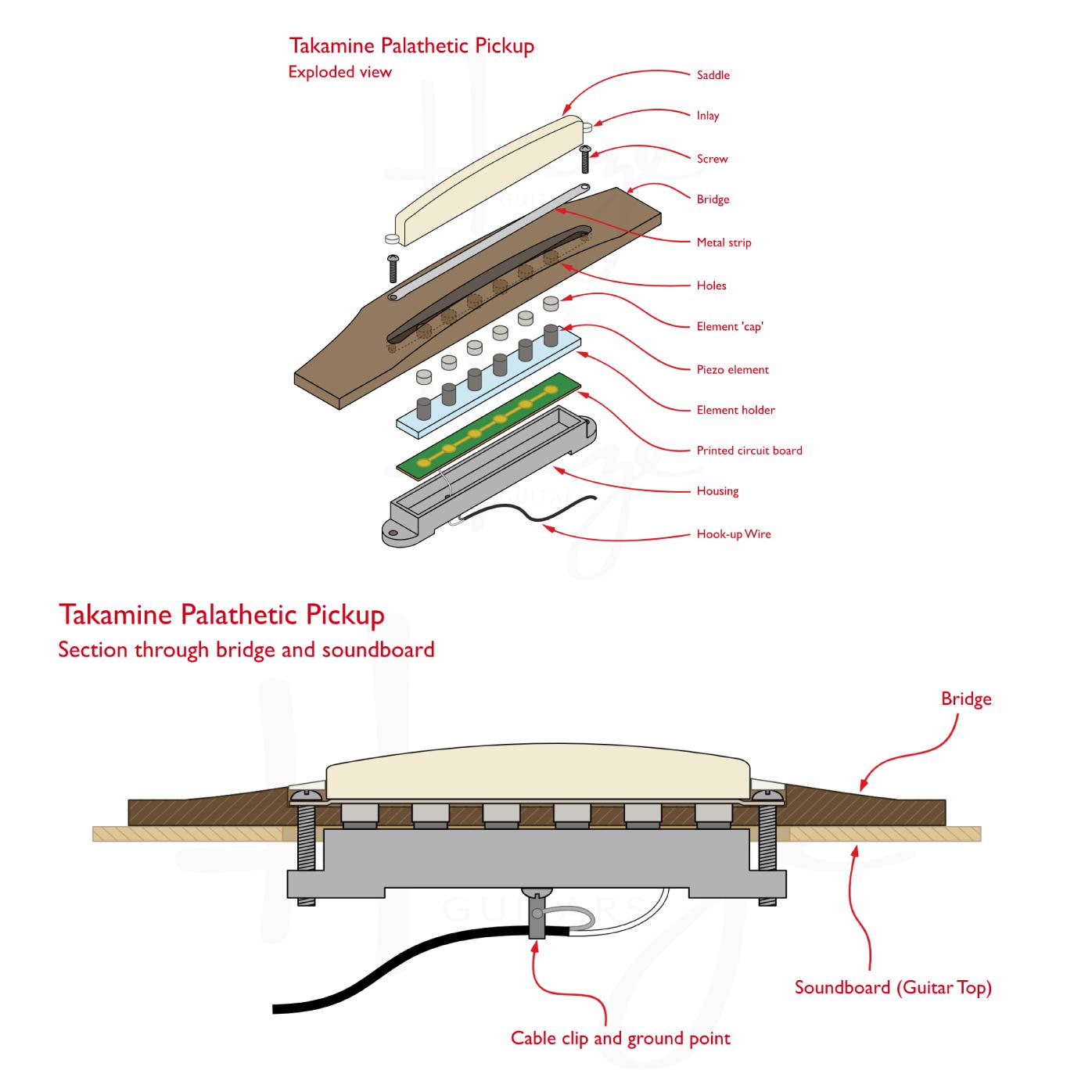 Takamine Palathetic Pickup
Exploded view

Saddle
Inlay
Screw
Bridge
Metal strip
Holes
Element 'cap'
Piezo element
Element holder
Printed circuit board
Housing
Hook-up Wire

Takamine Palathetic Pickup
Section through bridge and soundboard

Bridge
Soundboard (Guitar Top)
Cable clip and ground point